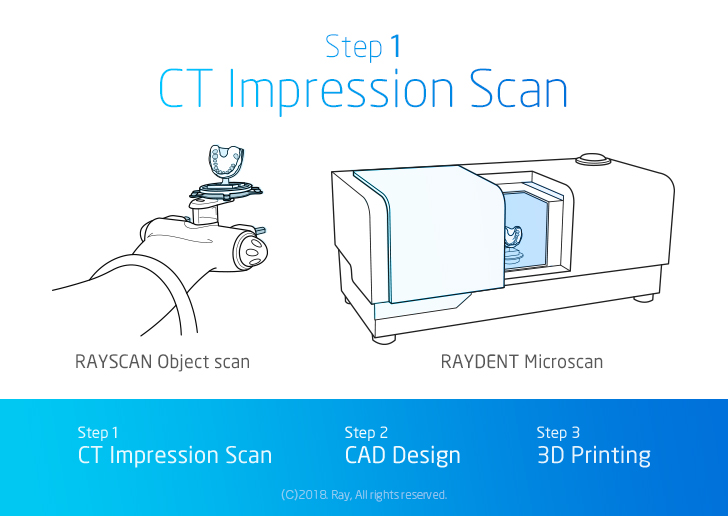 Step 1
CT Impression Scan

RAYSCAN Object scan

RAYDENT Microscan

Step 1
CT Impression Scan

Step 2
CAD Design

Step 3
3D Printing

(C)2018. Ray, All rights reserved.